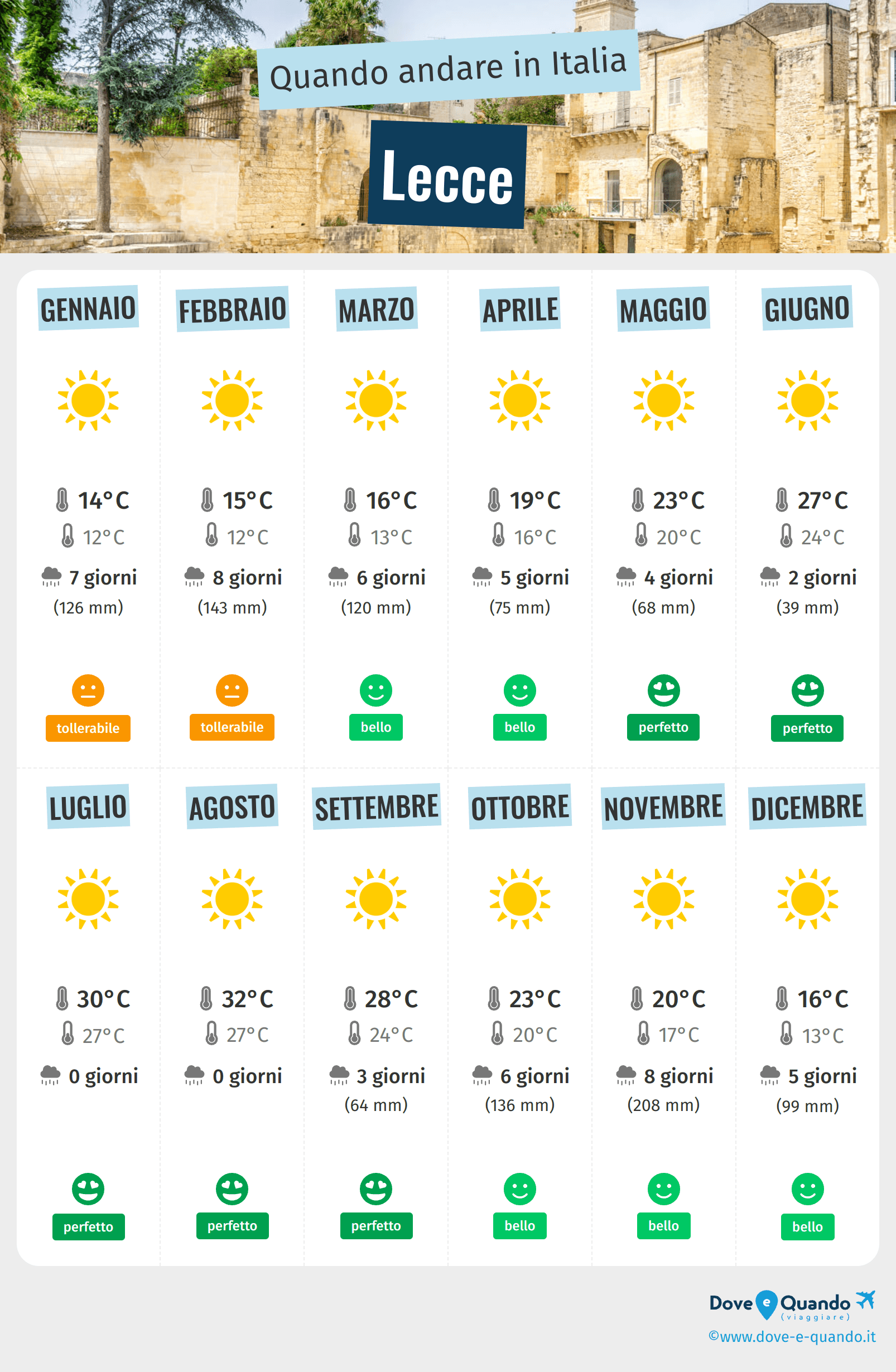 Quando andare in Italia

Lecce

GENNAIO
14°C
12°C
7 giorni
(126 mm)
tollerabile

FEBBRAIO
15°C
12°C
8 giorni
(143 mm)
tollerabile

MARZO
16°C
13°C
6 giorni
(120 mm)
bello

APRILE
19°C
16°C
5 giorni
(75 mm)
bello

MAGGIO
23°C
20°C
4 giorni
(68 mm)
perfetto

GIUGNO
27°C
24°C
2 giorni
(39 mm)
perfetto

LUGLIO
30°C
27°C
0 giorni
perfetto

AGOSTO
32°C
27°C
0 giorni
perfetto

SETTEMBRE
28°C
24°C
3 giorni
(64 mm)
perfetto

OTTOBRE
23°C
20°C
6 giorni
(136 mm)
bello

NOVEMBRE
20°C
17°C
8 giorni
(208 mm)
bello

DICEMBRE
16°C
13°C
5 giorni
(99 mm)
bello

Dove e Quando (viaggiare)
©www.dove-e-quando.it